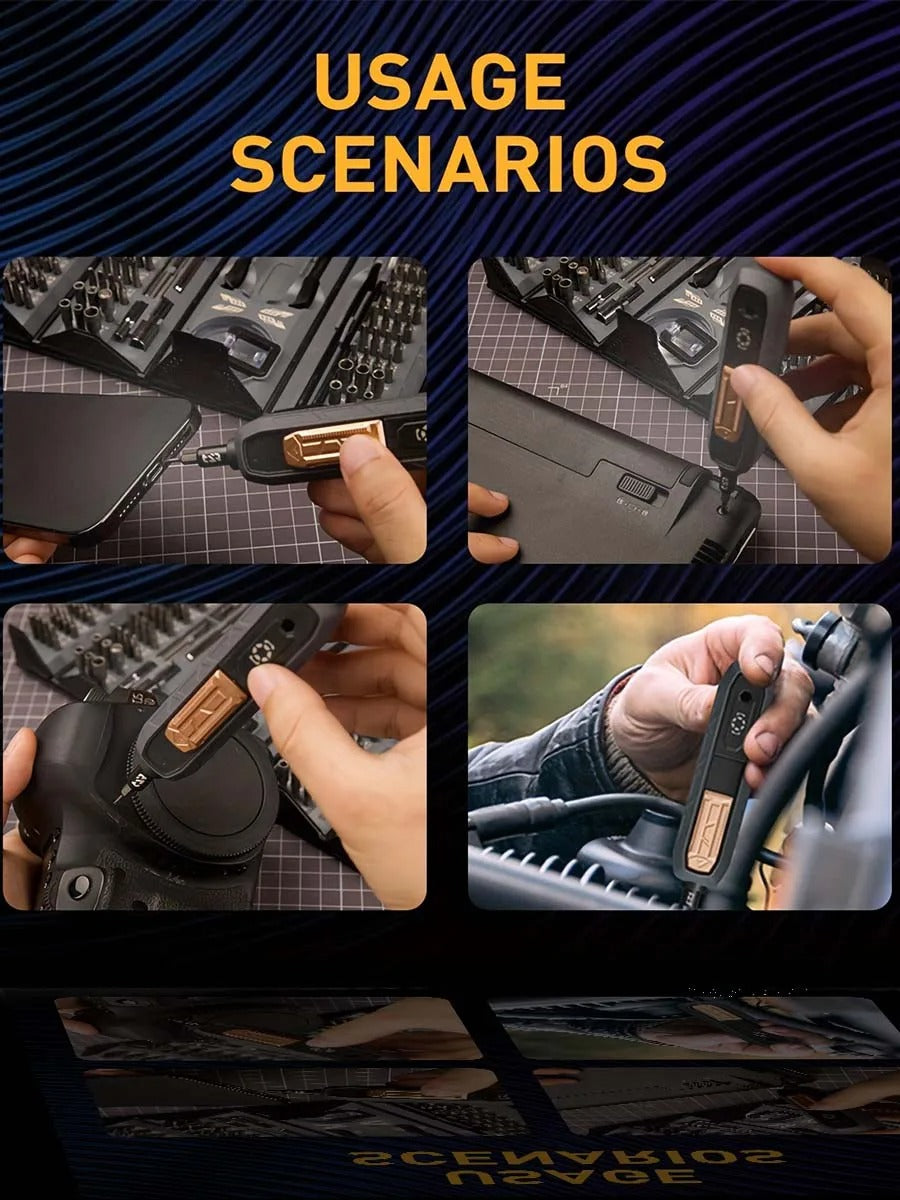 USAGE
SCENARIOS